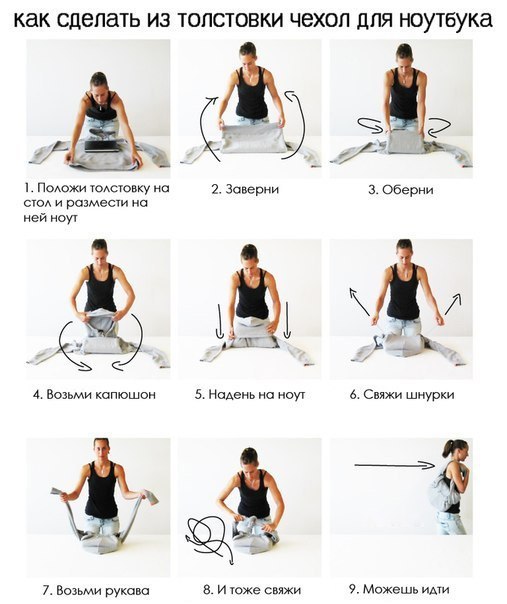 как сделать из толстовки чехол для ноутбука

1. Положи толстовку на стол и размести на ней ноут

2. Заверни

3. Оберни

4. Возьми капюшон

5. Надень на ноут

6. Свяжи шнурки

7. Возьми рукава

8. И тоже свяжи

9. Можешь идти